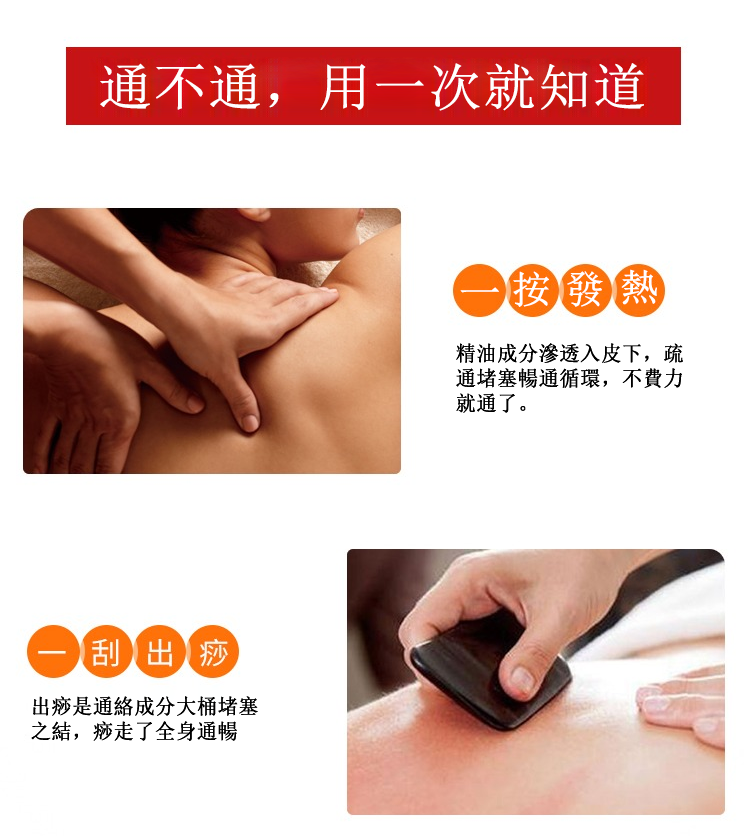 通不通，用一次就知道

一按發熱

精油成分滲透入皮下，疏通堵塞暢通循環，不費力就通了。

一刮出痧

出痧是通絡成分大桶堵塞之結，痧走了全身通暢